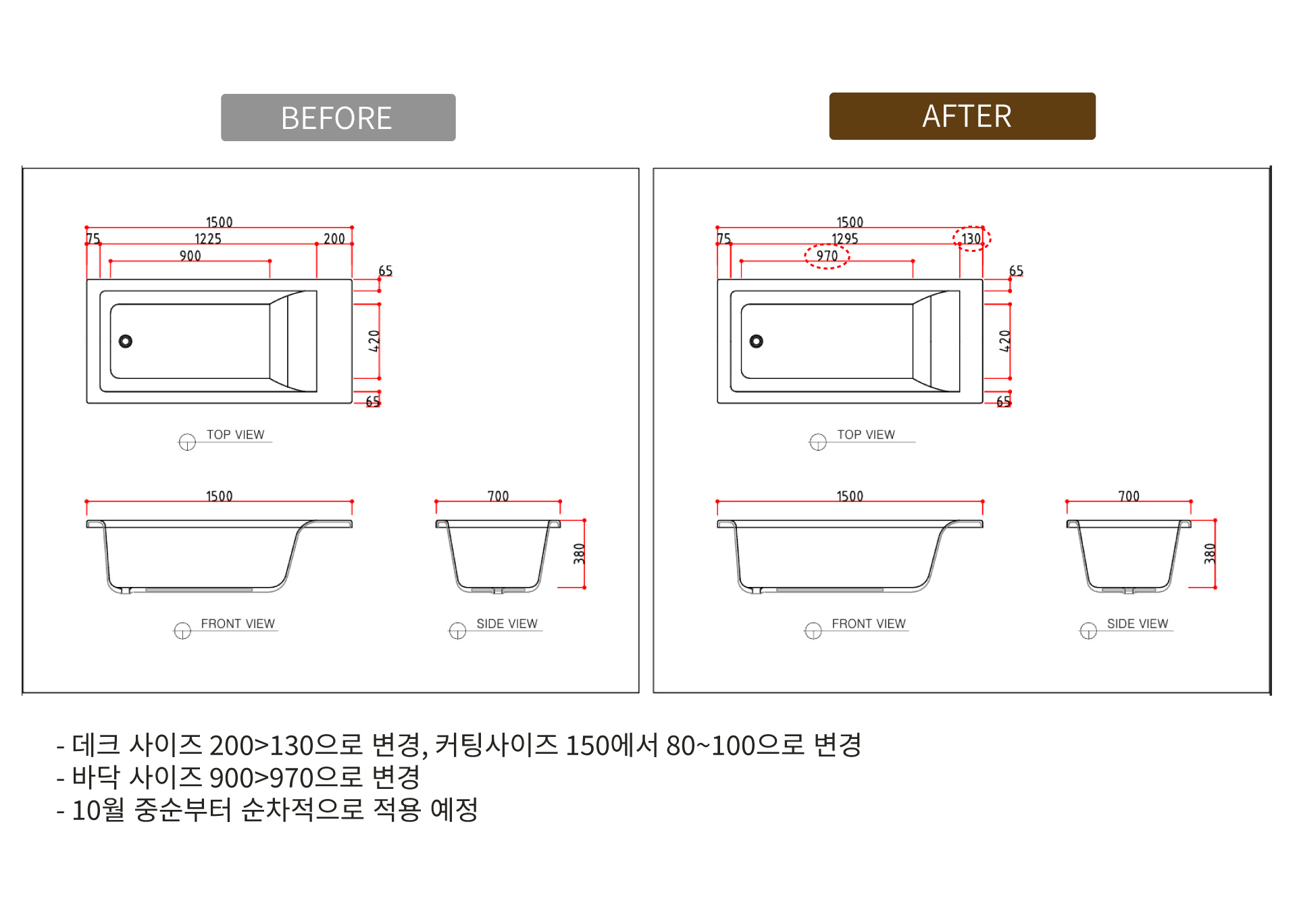 BEFORE

1500
75
1225
200
900
65
420
65
TOP VIEW

1500
FRONT VIEW

700
380
SIDE VIEW

AFTER

1500
75
1295
130
970
65
420
65
TOP VIEW

1500
FRONT VIEW

700
380
SIDE VIEW

- 데크 사이즈 200>130으로 변경, 커팅사이즈 150에서 80~100으로 변경
- 바닥 사이즈 900>970으로 변경
- 10월 중순부터 순차적으로 적용 예정